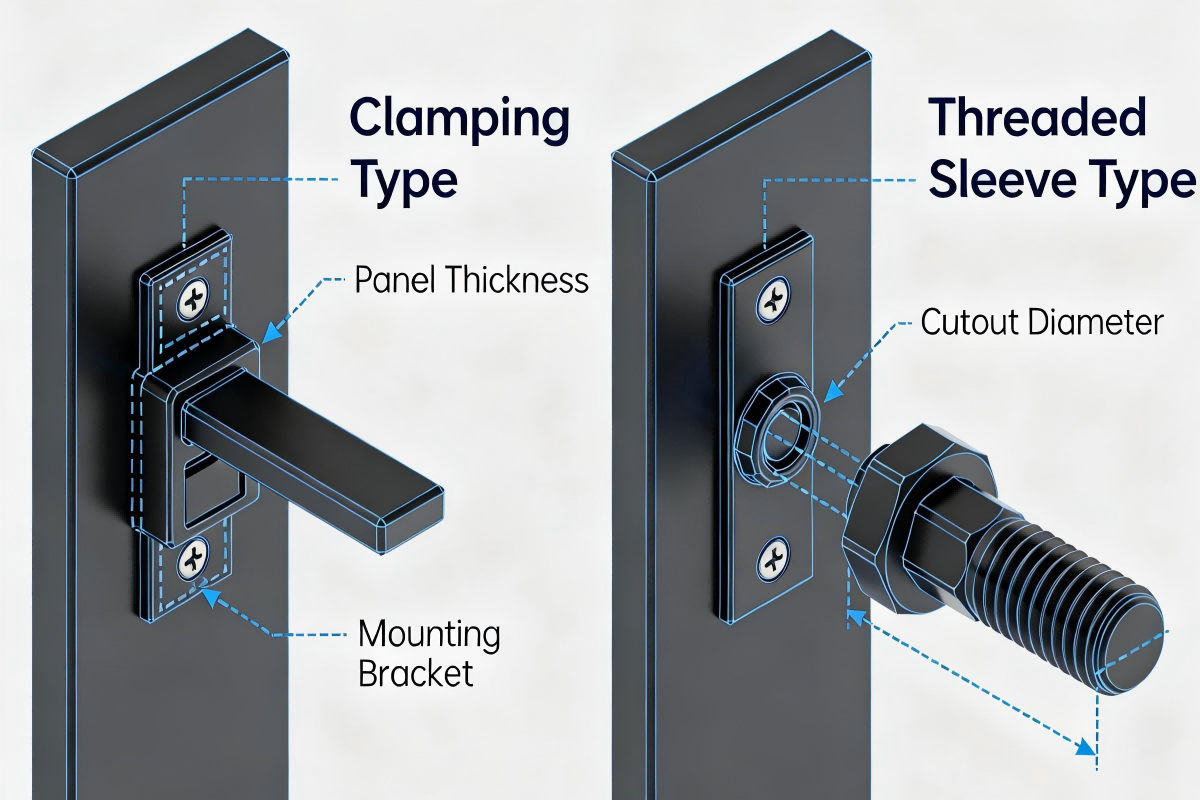 Clamping Type

Panel Thickness

Mounting Bracket

Threaded Sleeve Type

Cutout Diameter